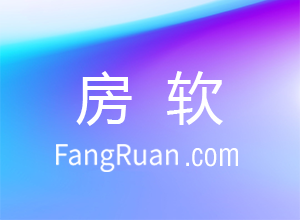 房 软

FangRuan .com