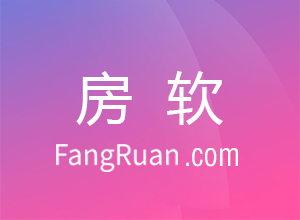 房 软
FangRuan.com