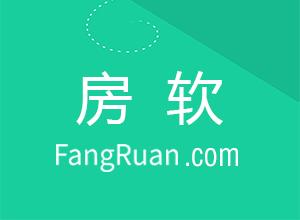 房 软

FangRuan.com