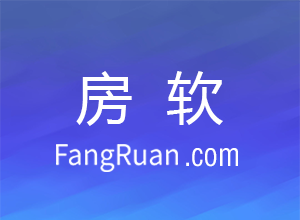 房 软
FangRuan.com