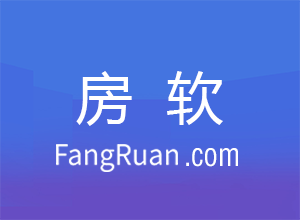 房 软
FangRuan.com