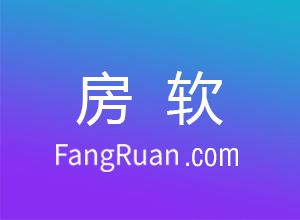 房 软

FangRuan .com