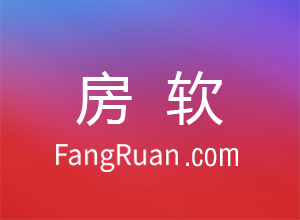 房 软
FangRuan .com