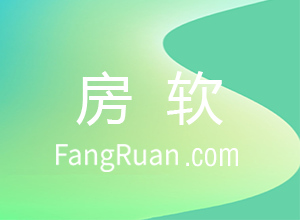 房 软

FangRuan .com