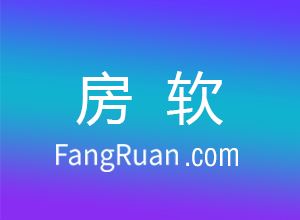 房 软
FangRuan .com