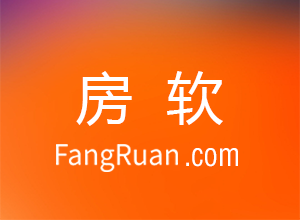 房 软
FangRuan.com